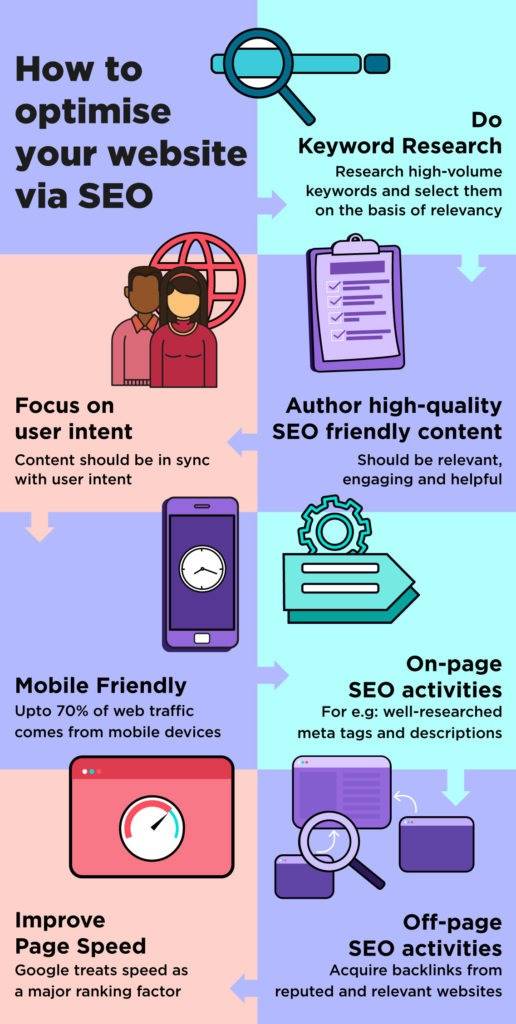 How to optimise your website via SEO

Do Keyword Research
Research high-volume keywords and select them on the basis of relevancy

Author high-quality SEO friendly content
Should be relevant, engaging and helpful

Focus on user intent
Content should be in sync with user intent

Mobile Friendly
Upto 70% of web traffic comes from mobile devices

On-page SEO activities
For e.g: well-researched meta tags and descriptions

Off-page SEO activities
Acquire backlinks from reputed and relevant websites

Improve Page Speed
Google treats speed as a major ranking factor